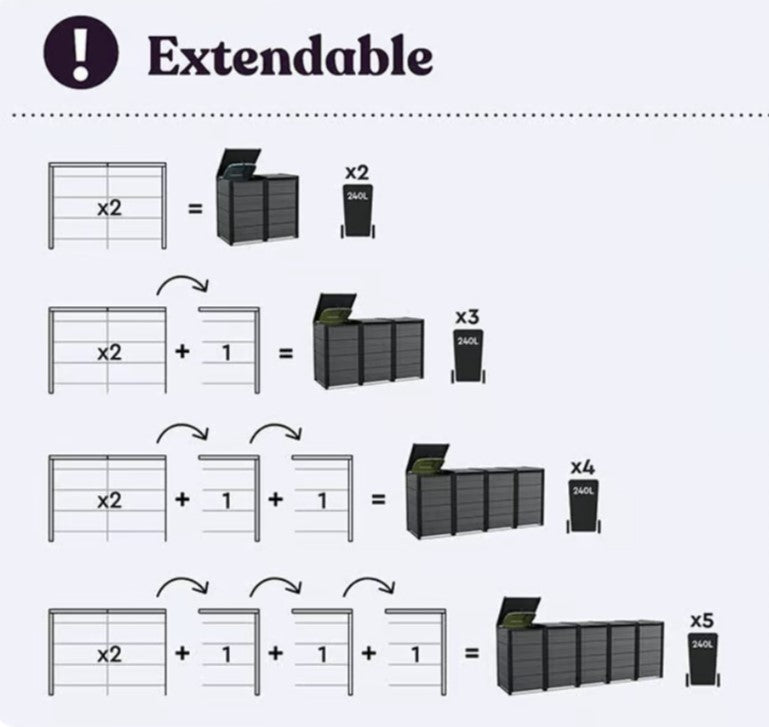 !

Extendable

x2 = x2 240L

x2 + 1 = x3 240L

x2 + 1 + 1 = x4 240L

x2 + 1 + 1 + 1 = x5 240L